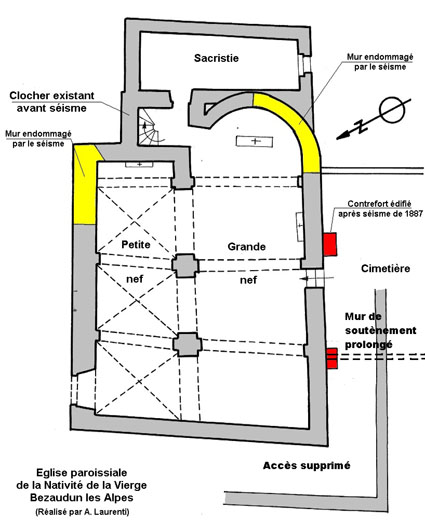 Sacristie

Mur endommagé par le séisme

Clocher existant avant séisme

Mur endommagé par le séisme

Contrefort édifié après séisme de 1887

Petite

nef

Grande

nef

Cimetière

Mur de soutènement prolongé

Accès supprimé

Eglise paroissiale de la Nativité de la Vierge Bezaudun les Alpes

(Réalisé par A. Laurenti)